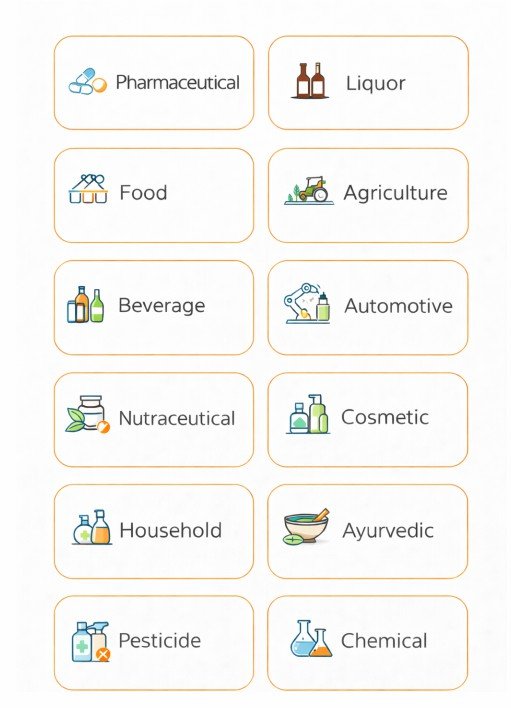 Pharmaceutical

Food

Beverage

Nutraceutical

Household

Pesticide

Liquor

Agriculture

Automotive

Cosmetic

Ayurvedic

Chemical